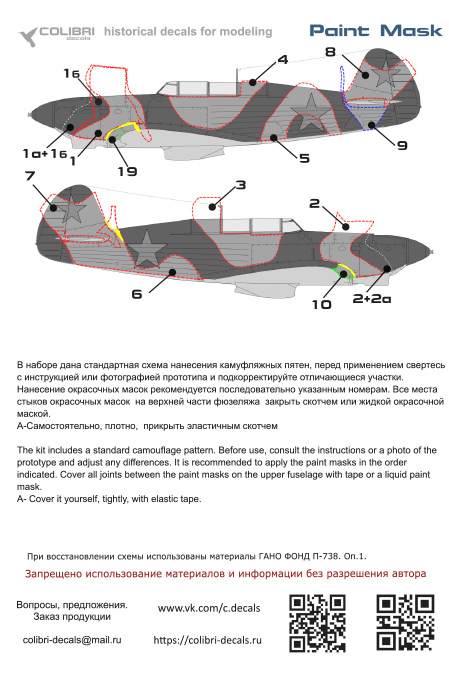 COLIBRI decals historical decals for modeling

Paint Mask

1б

4

8

1а+1б

1

19

5

9

7

3

2

6

10

2+2а

В наборе дана стандартная схема нанесения камуфляжных пятен, перед применением свертесь с инструкцией или фотографией прототипа и подкорректируйте отличающиеся участки. Нанесение окрасочных масок рекомендуется последовательно указанным номерам. Все места стыков окрасочных масок на верхней части фюзеляжа закрыть скотчем или жидкой окрасочной маской.
А-Самостоятельно, плотно, прикрыть эластичным скотчем

The kit includes a standard camouflage pattern. Before use, consult the instructions or a photo of the prototype and adjust any differences. It is recommended to apply the paint masks in the order indicated. Cover all joints between the paint masks on the upper fuselage with tape or a liquid paint mask.
A- Cover it yourself, tightly, with elastic tape.

При восстановлении схемы использованы материалы ГАНО ФОНД П-738. Оп.1.

Запрещено использование материалов и информации без разрешения автора

Вопросы, предложения.
Заказ продукции

www.vk.com/c.decals

colibri-decals@mail.ru

https://colibri-decals.ru